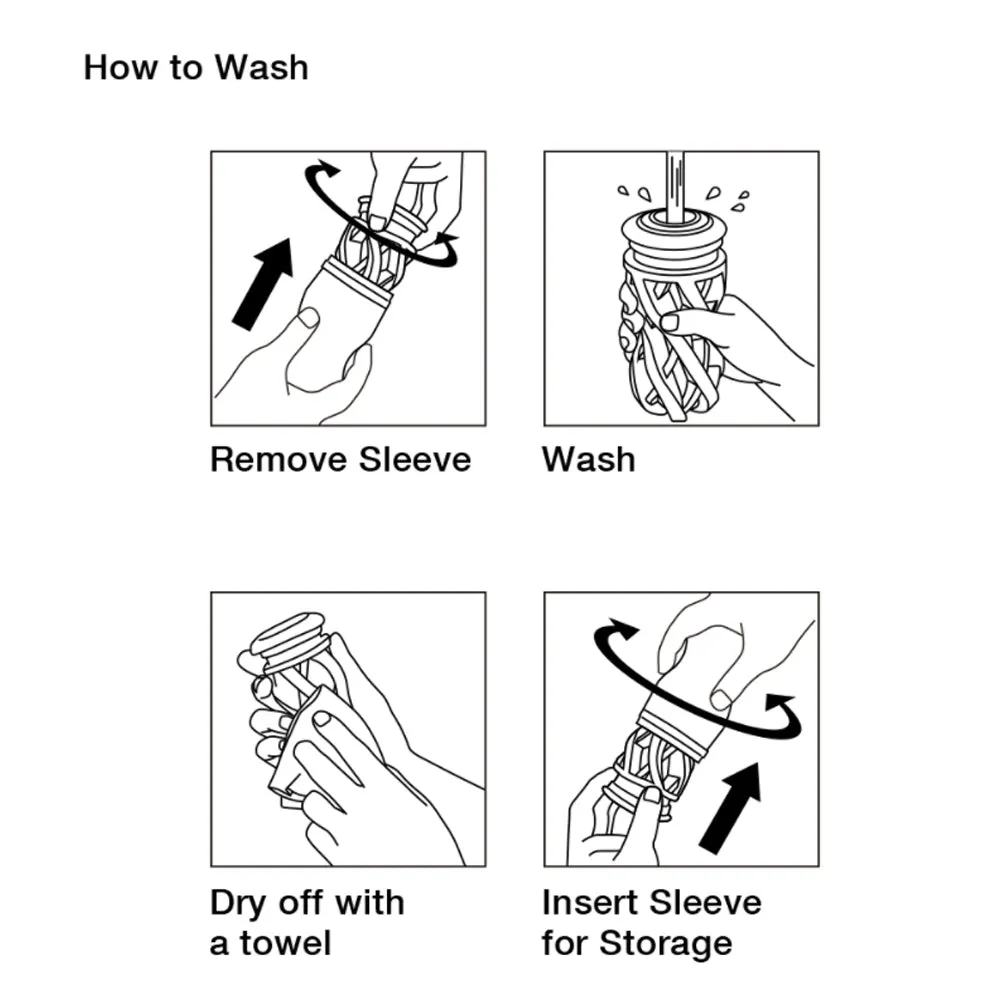 How to Wash

Remove Sleeve

Wash

Dry off with a towel

Insert Sleeve for Storage